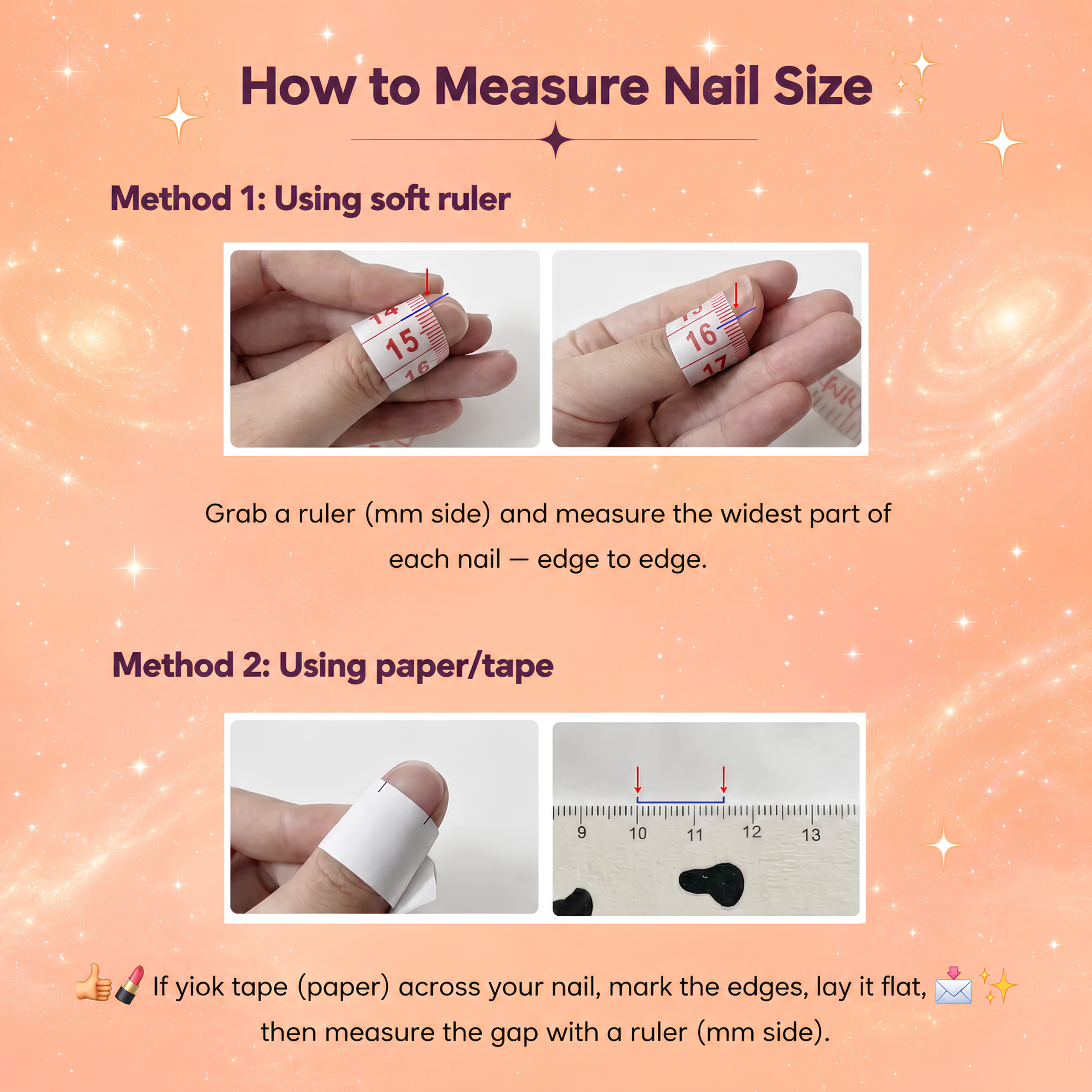 How to Measure Nail Size

Method 1: Using soft ruler

14
15
16
15
16
17

Grab a ruler (mm side) and measure the widest part of each nail — edge to edge.

Method 2: Using paper/tape

9 10 11 12 13

👍💄 If yiok tape (paper) across your nail, mark the edges, lay it flat, 📩✨ then measure the gap with a ruler (mm side).